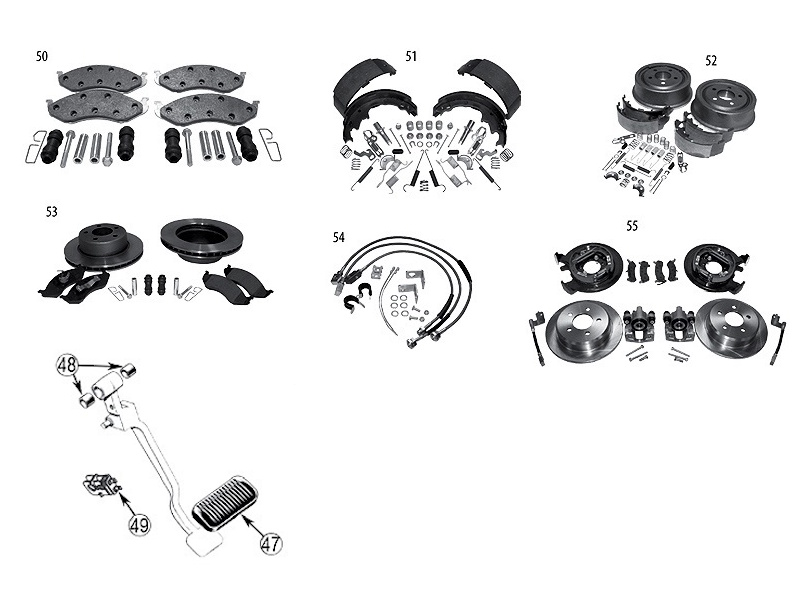 50

51

52

53

54

55

48

49

47